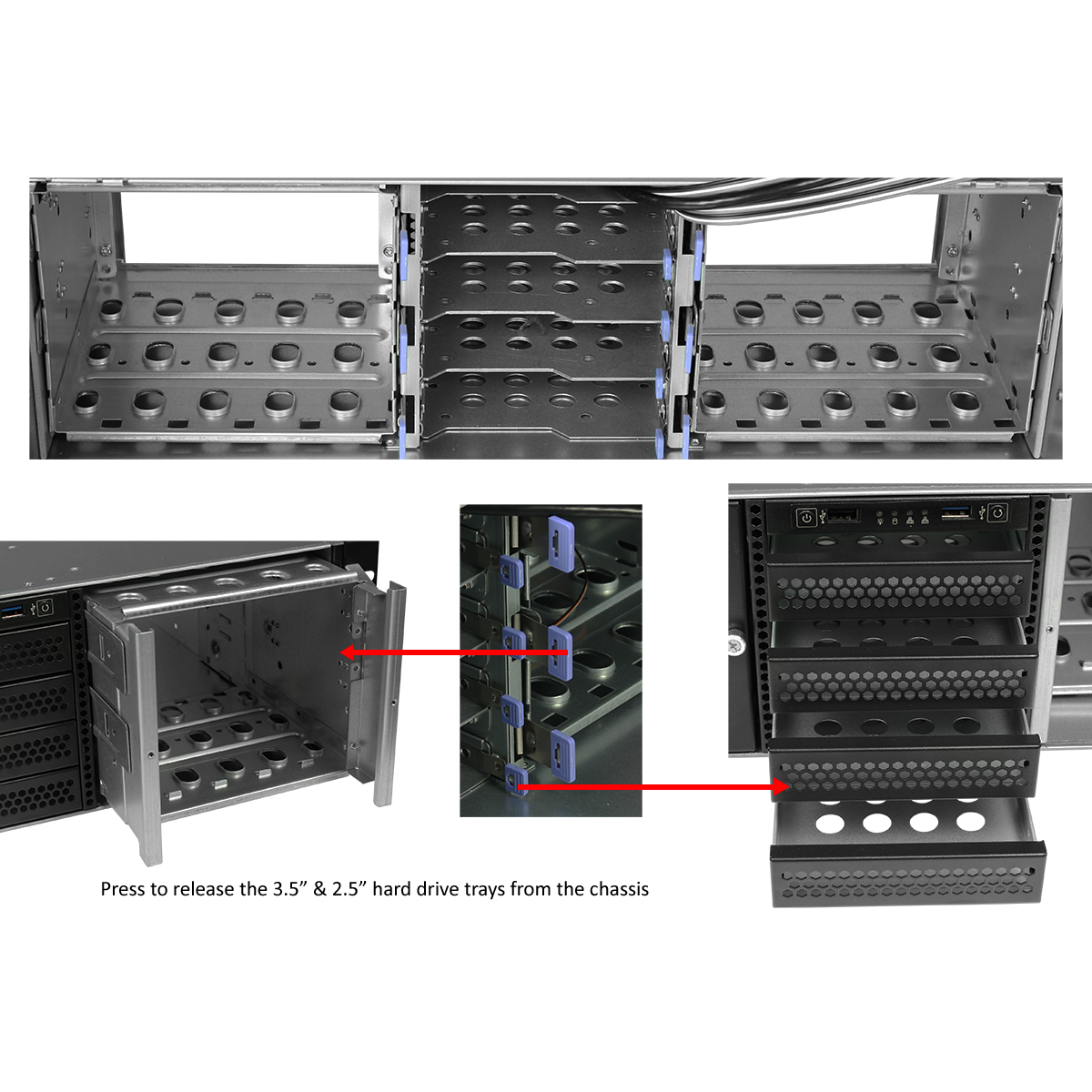 Press to release the 3.5” & 2.5” hard drive trays from the chassis